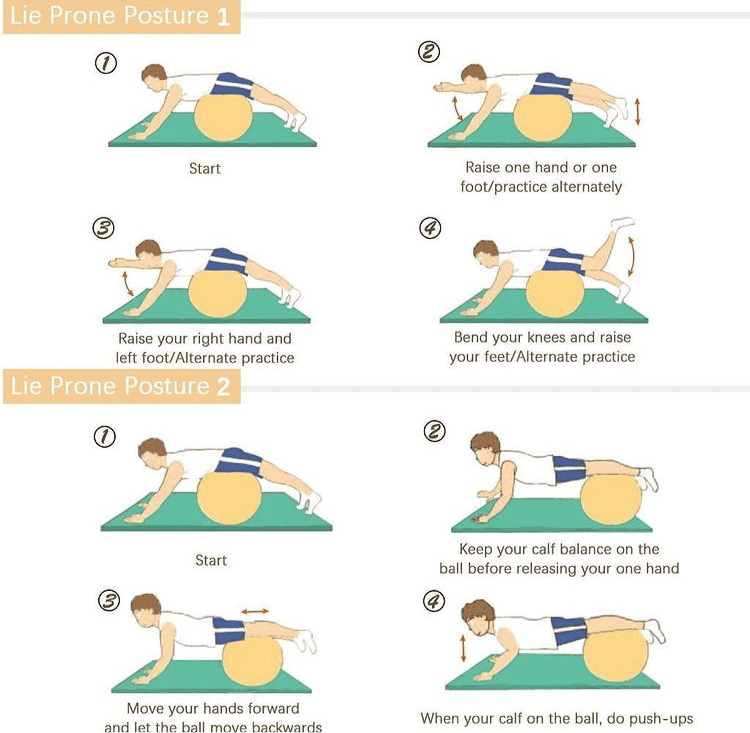 Lie Prone Posture 1

①

Start

②

Raise one hand or one foot/practice alternately

③

Raise your right hand and left foot/Alternate practice

④

Bend your knees and raise your feet/Alternate practice

Lie Prone Posture 2

①

Start

②

Keep your calf balance on the ball before releasing your one hand

③

Move your hands forward and let the ball move backwards

④

When your calf on the ball, do push-ups